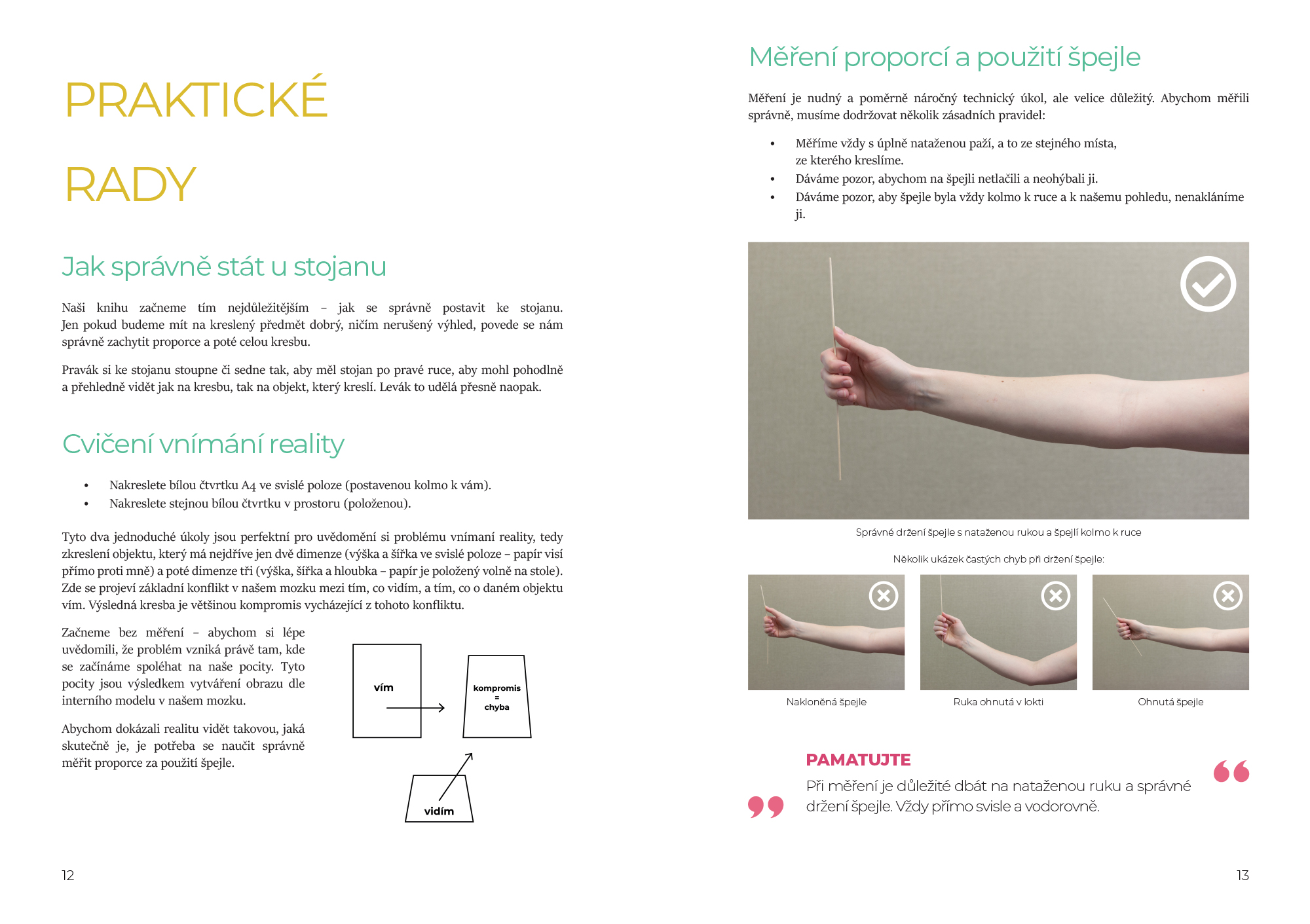 PRAKTICKÉ

RADY

Jak správně stát u stojanu

Naši knihu začneme tím nejdůležitějším – jak se správně postavit ke stojanu. Jen pokud budeme mít na kreslený předmět dobrý, ničím nerušený výhled, povede se nám správně zachytit proporce a poté celou kresbu.

Pravák si ke stojanu stoupne či sedne tak, aby měl stojan po pravé ruce, aby mohl pohodlně a přehledně vidět jak na kresbu, tak na objekt, který kreslí. Levák to udělá přesně naopak.

Cvičení vnímání reality

• Nakreslete bílou čtvrtku A4 ve svislé poloze (postavenou kolmo k vám).
• Nakreslete stejnou bílou čtvrtku v prostoru (položenou).

Tyto dva jednoduché úkoly jsou perfektní pro uvědomění si problému vnímaní reality, tedy zkreslení objektu, který má nejdříve jen dvě dimenze (výška a šířka ve svislé poloze – papír visí přímo proti mně) a poté dimenze tři (výška, šířka a hloubka – papír je položený volně na stole). Zde se projeví základní konflikt v našem mozku mezi tím, co vidím, a tím, co o daném objektu vím. Výsledná kresba je většinou kompromis vycházející z tohoto konfliktu.

Začneme bez měření – abychom si lépe uvědomili, že problém vzniká právě tam, kde se začínáme spoléhat na naše pocity. Tyto pocity jsou výsledkem vytváření obrazu dle interního modelu v našem mozku.

Abychom dokázali realitu vidět takovou, jaká skutečně je, je potřeba se naučit správně měřit proporce za použití špejle.

vím

kompromis = chyba

vidím

12

Měření proporcí a použití špejle

Měření je nudný a poměrně náročný technický úkol, ale velice důležitý. Abychom měřili správně, musíme dodržovat několik zásadních pravidel:

• Měříme vždy s úplně nataženou paží, a to ze stejného místa, ze kterého kreslíme.
• Dáváme pozor, abychom na špejli netlačili a neohýbali ji.
• Dáváme pozor, aby špejle byla vždy kolmo k ruce a k našemu pohledu, nenakláníme ji.

Správné držení špejle s nataženou rukou a špejlí kolmo k ruce

Několik ukázek častých chyb při držení špejle:

Nakloněná špejle

Ruka ohnutá v lokti

Ohnutá špejle

PAMATUJTE

Při měření je důležité dbát na nataženou ruku a správné držení špejle. Vždy přímo svisle a vodorovně.

13