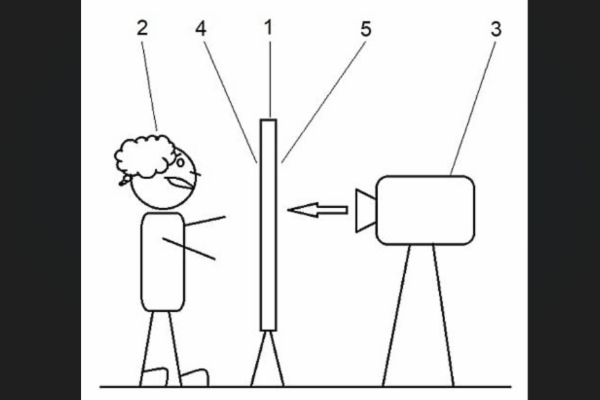 2 4 1 5 3