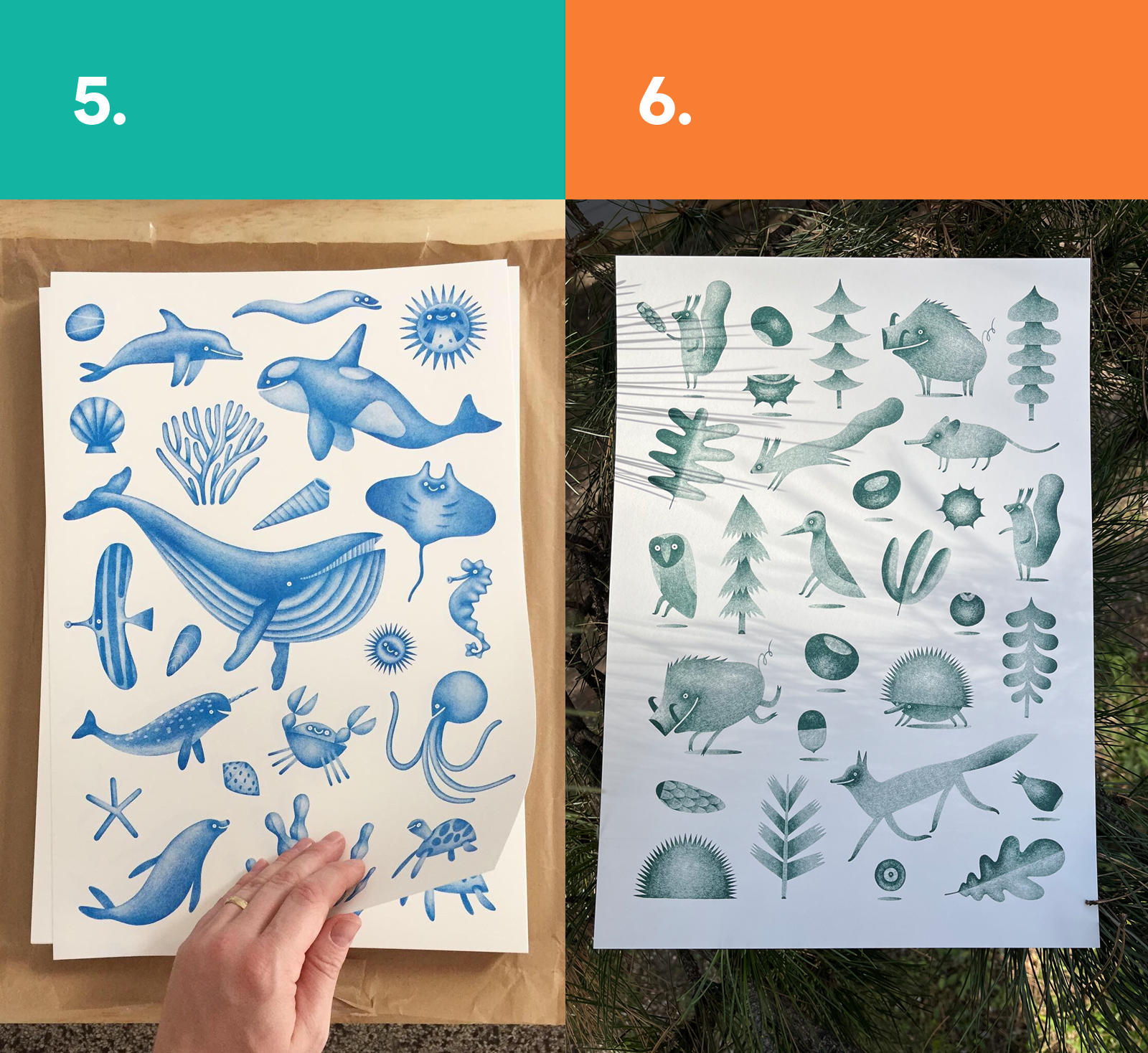 5.

6.