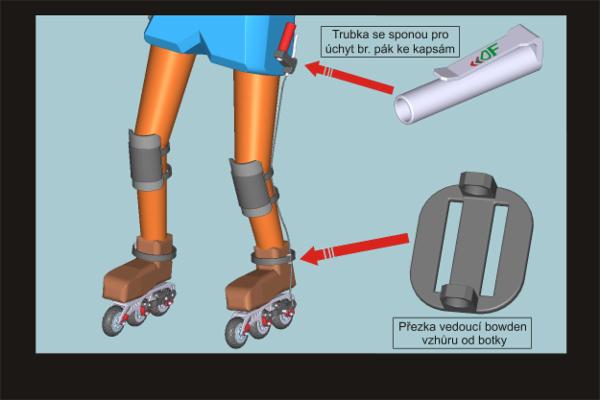 Trubka se sponou pro úchyt br. pák ke kapsám

DF

Přezka vedoucí bowden vzhůru od botky