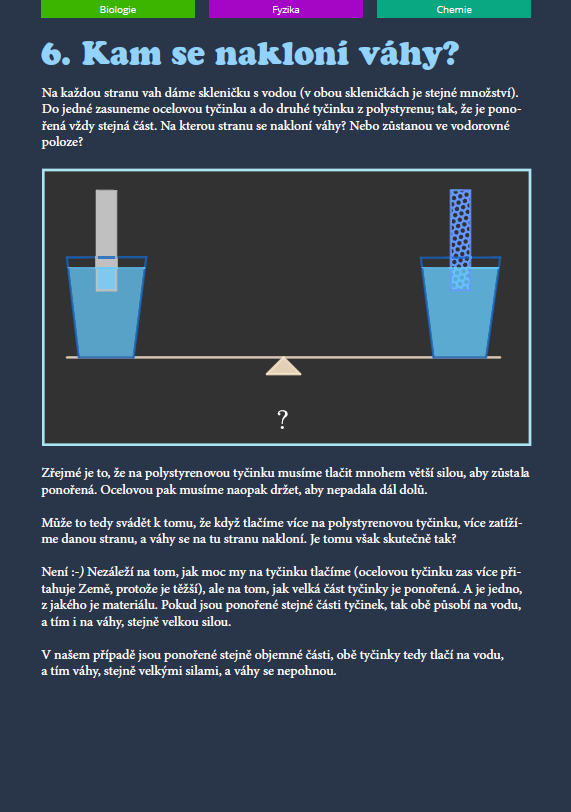 Biologie Fyzika Chemie

6. Kam se nakloní váhy?

Na každou stranu vah dáme skleničku s vodou (v obou skleničkách je stejné množství). Do jedné zasuneme ocelovou tyčinku a do druhé tyčinku z polystyrenu; tak, že je ponořená vždy stejná část. Na kterou stranu se nakloní váhy? Nebo zůstanou ve vodorovné poloze?

?

Zřejmé je to, že na polystyrenovou tyčinku musíme tlačit mnohem větší silou, aby zůstala ponořená. Ocelovou pak musíme naopak držet, aby nepadala dál dolů.

Může to tedy svádět k tomu, že když tlačíme více na polystyrenovou tyčinku, více zatížíme danou stranu, a váhy se na tu stranu nakloní. Je tomu však skutečně tak?

Není :-) Nezáleží na tom, jak moc my na tyčinku tlačíme (ocelovou tyčinku zas více přitahuje Země, protože je těžší), ale na tom, jak velká část tyčinky je ponořená. A je jedno, z jakého je materiálu. Pokud jsou ponořené stejné části tyčinek, tak obě působí na vodu, a tím i na váhy, stejně velkou silou.

V našem případě jsou ponořené stejně objemné části, obě tyčinky tedy tlačí na vodu, a tím váhy, stejně velkými silami, a váhy se nepohnou.