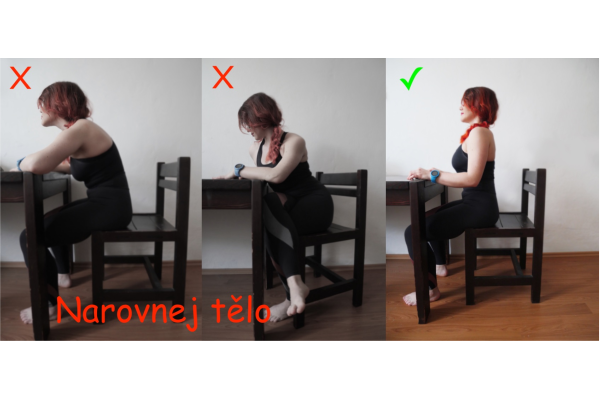 X

X

✓

Narovnej tělo