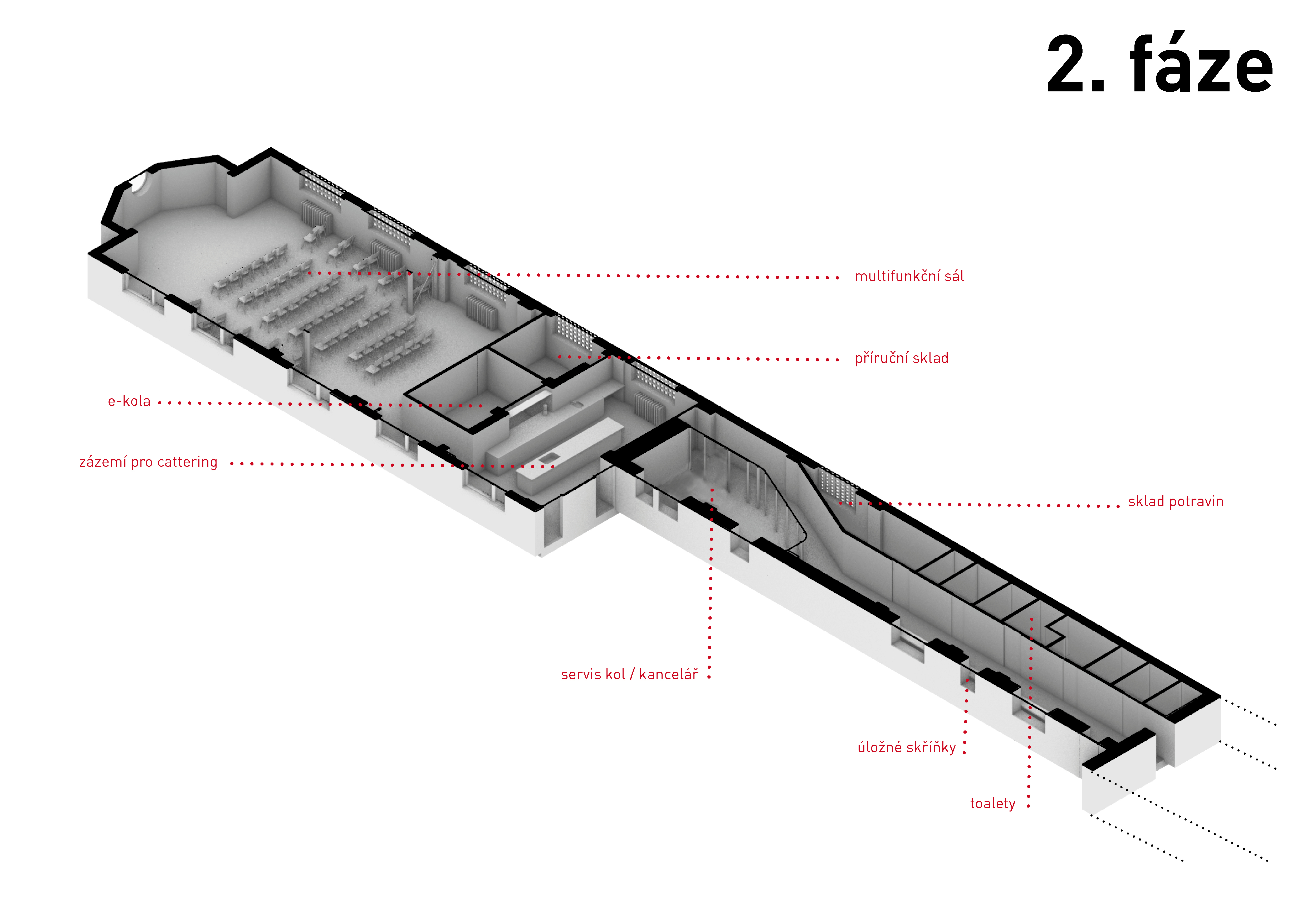 2. fáze

multifunkční sál

příruční sklad

e-kola

zázemí pro cattering

sklad potravin

servis kol / kancelář

úložné skříňky

toalety