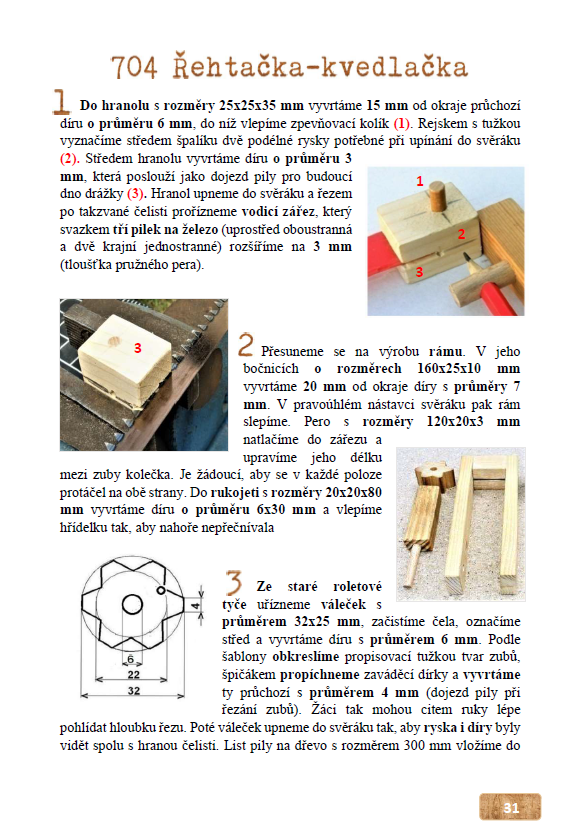 704 Řehtačka-kvedlačka

1 Do hranolu s rozměry 25x25x35 mm vyvrtáme 15 mm od okraje průchozí díru o průměru 6 mm, do níž vlepíme zpevňovací kolík (1). Rejskem s tužkou vyznačíme středem špalíku dvě podélné rysky potřebné při upínání do svěráku (2). Středem hranolu vyvrtáme díru o průměru 3 mm, která poslouží jako dojezd pily pro budoucí dno drážky (3). Hranol upneme do svěráku a řezem po takzvané čelisti prořízneme vodicí zářez, který svazkem tří pilek na železo (uprostřed oboustranná a dvě krajní jednostranné) rozšíříme na 3 mm (tloušťka pružného pera).

1
2
3

3

2 Přesuneme se na výrobu rámu. V jeho bočnicích o rozměrech 160x25x10 mm vyvrtáme 20 mm od okraje díry s průměry 7 mm. V pravoúhlém nástavci svěráku pak rám slepíme. Pero s rozměry 120x20x3 mm natlačíme do zářezu a upravíme jeho délku mezi zuby kolečka. Je žádoucí, aby se v každé poloze protáčel na obě strany. Do rukojeti s rozměry 20x20x80 mm vyvrtáme díru o průměru 6x30 mm a vlepíme hřídelku tak, aby nahoře nepřečnívala

4
6
22
32

3 Ze staré roletové tyče uřízneme váleček s průměrem 32x25 mm, začistíme čela, označíme střed a vyvrtáme díru s průměrem 6 mm. Podle šablony obkreslíme propisovací tužkou tvar zubů, špičákem propíchneme zaváděcí dírky a vyvrtáme ty průchozí s průměrem 4 mm (dojezd pily při řezání zubů). Žáci tak mohou citem ruky lépe pohlídat hloubku řezu. Poté váleček upneme do svěráku tak, aby ryska i díry byly vidět spolu s hranou čelisti. List pily na dřevo s rozměrem 300 mm vložíme do

31